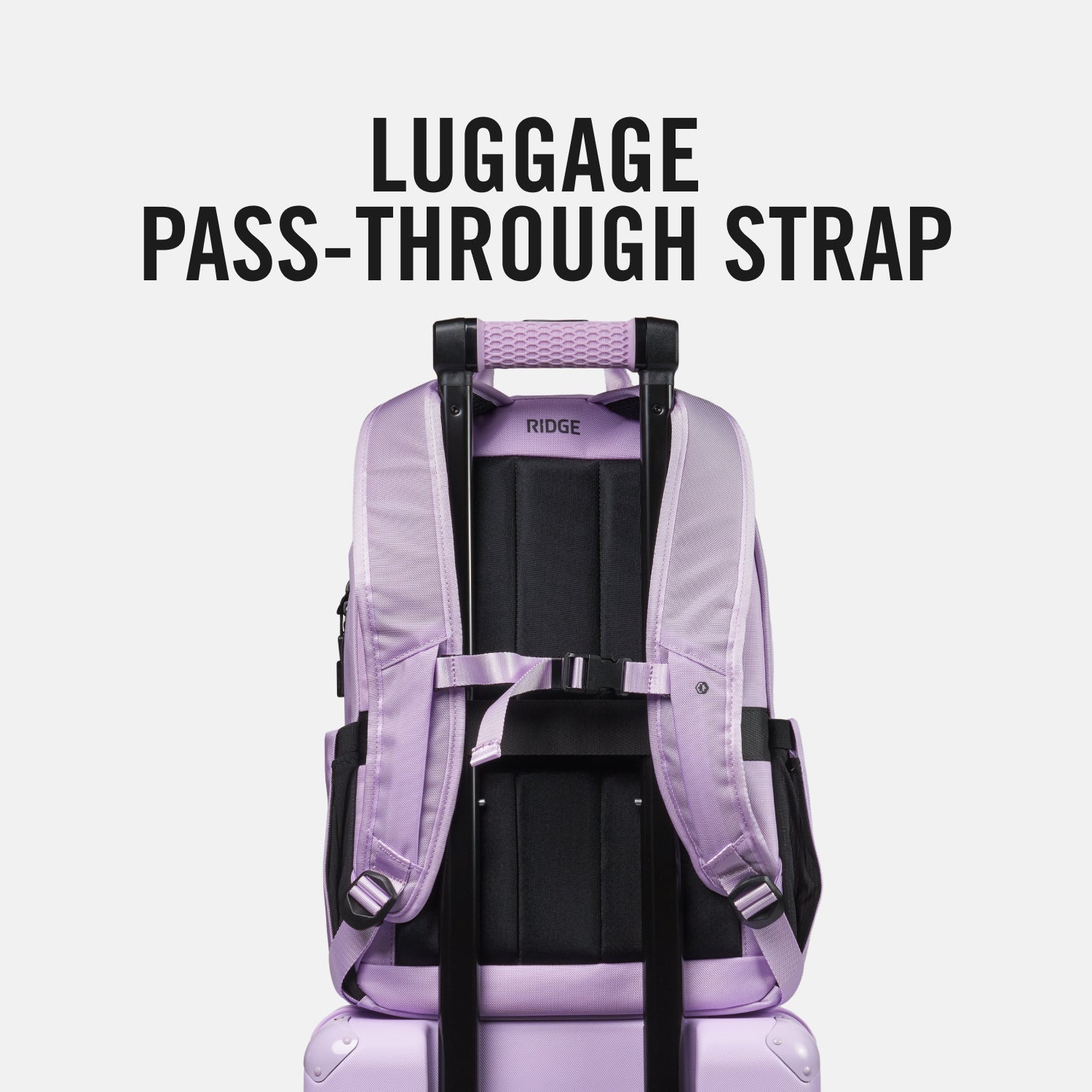 LUGGAGE
PASS-THROUGH STRAP

RIDGE