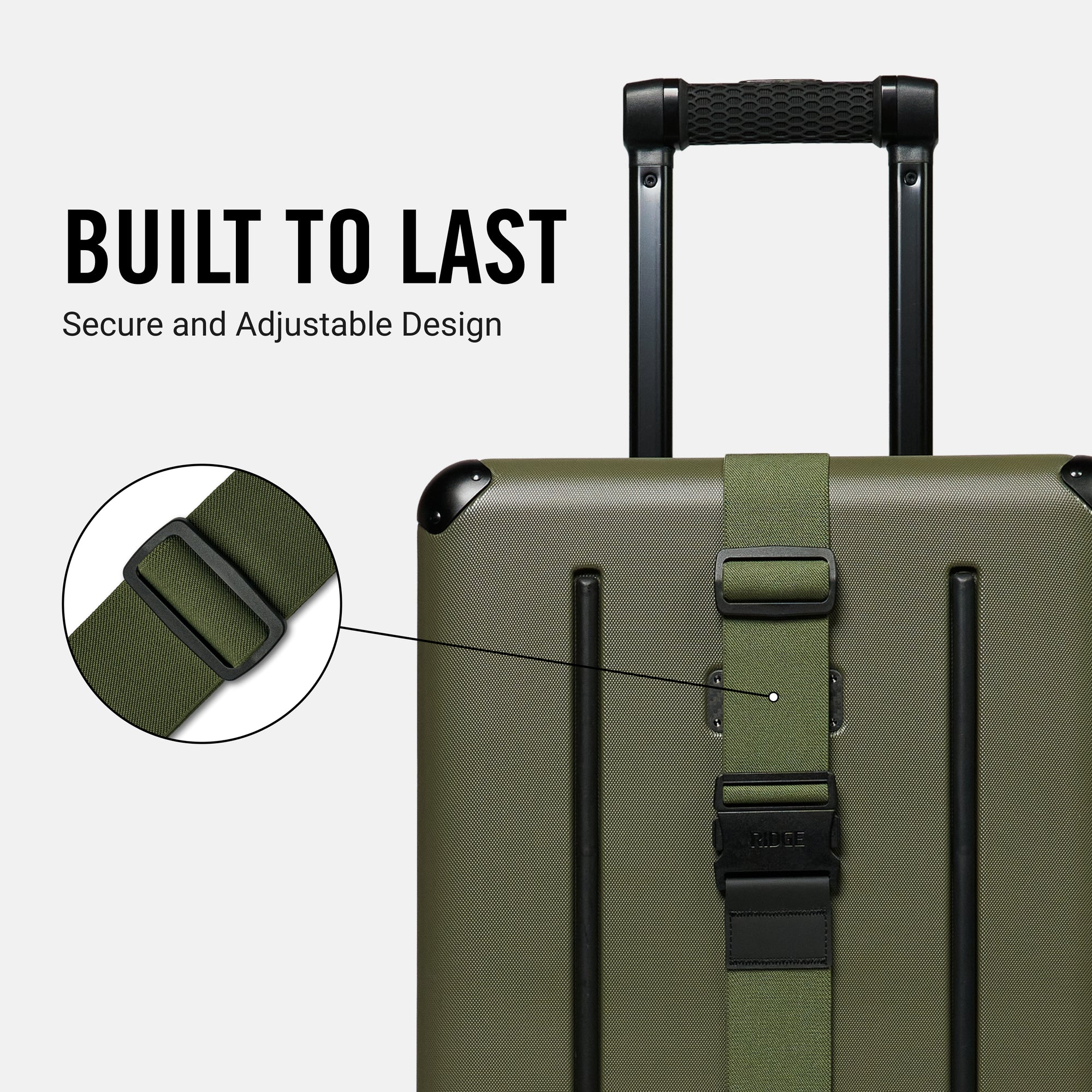 BUILT TO LAST
Secure and Adjustable Design

RIDGE