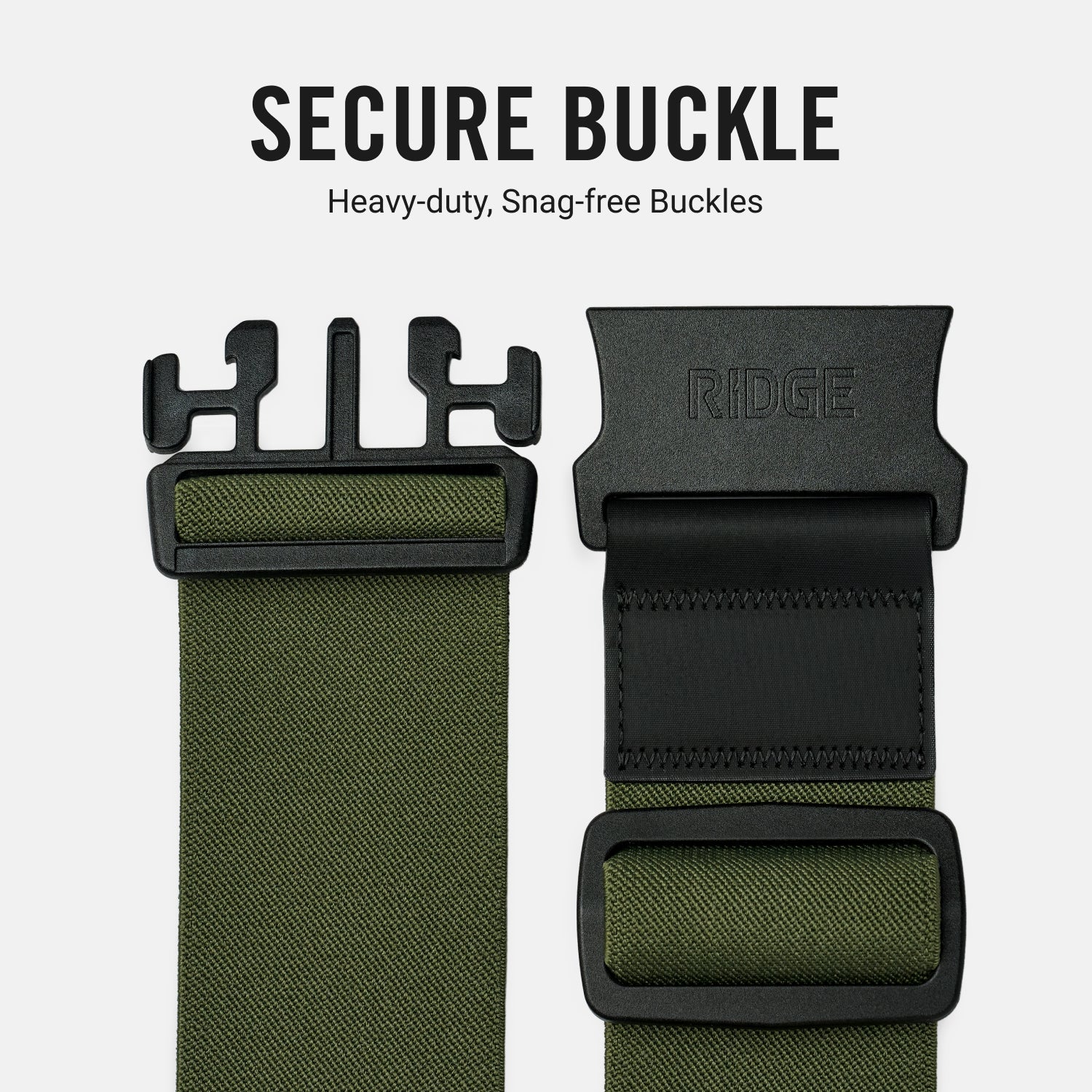 SECURE BUCKLE

Heavy-duty, Snag-free Buckles

RIDGE